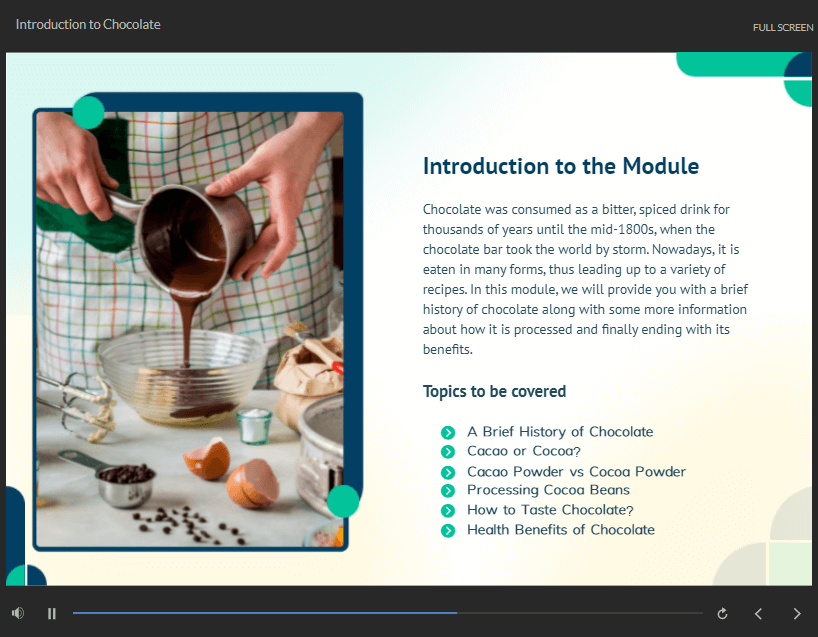 Introduction to Chocolate

FULL SCREEN

Introduction to the Module

Chocolate was consumed as a bitter, spiced drink for thousands of years until the mid-1800s, when the chocolate bar took the world by storm. Nowadays, it is eaten in many forms, thus leading up to a variety of recipes. In this module, we will provide you with a brief history of chocolate along with some more information about how it is processed and finally ending with its benefits.

Topics to be covered

A Brief History of Chocolate
Cacao or Cocoa?
Cacao Powder vs Cocoa Powder
Processing Cocoa Beans
How to Taste Chocolate?
Health Benefits of Chocolate