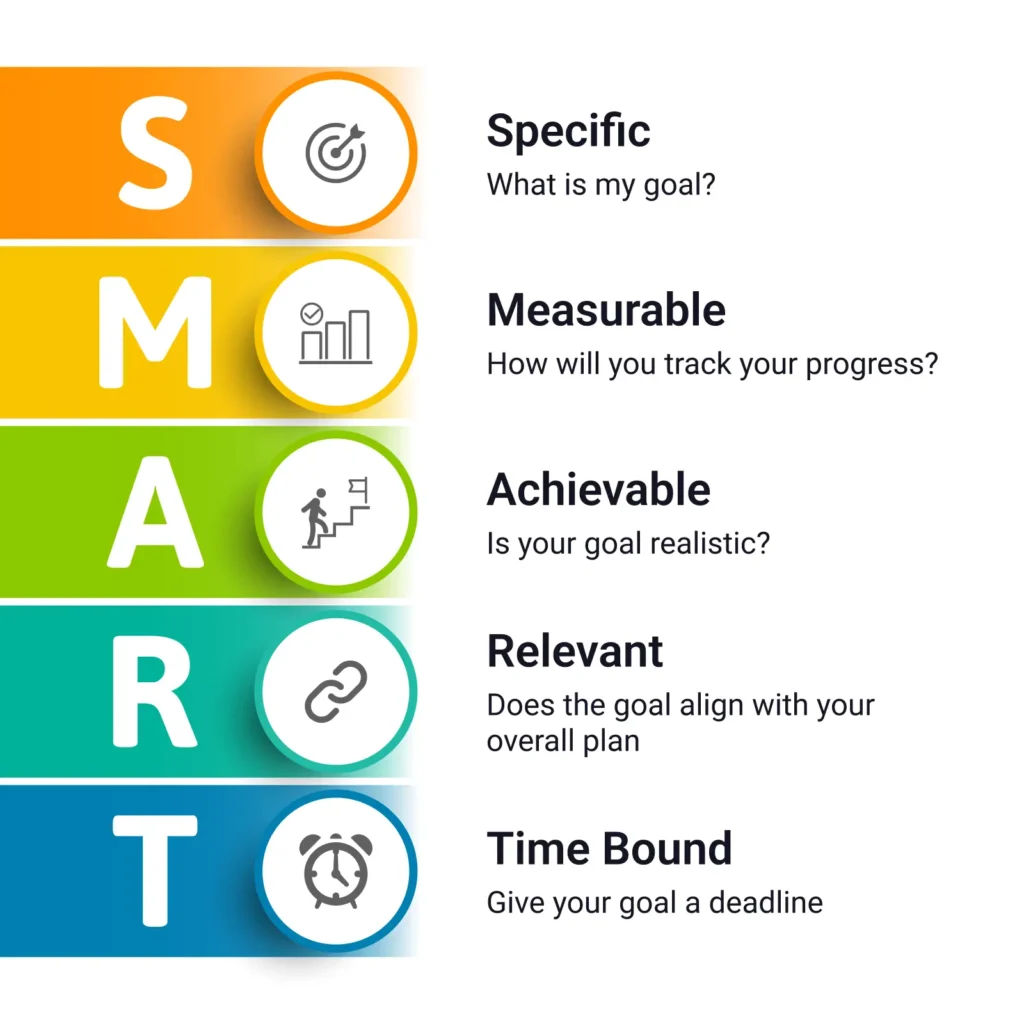 S

Specific
What is my goal?

M

Measurable
How will you track your progress?

A

Achievable
Is your goal realistic?

R

Relevant
Does the goal align with your overall plan

T

Time Bound
Give your goal a deadline